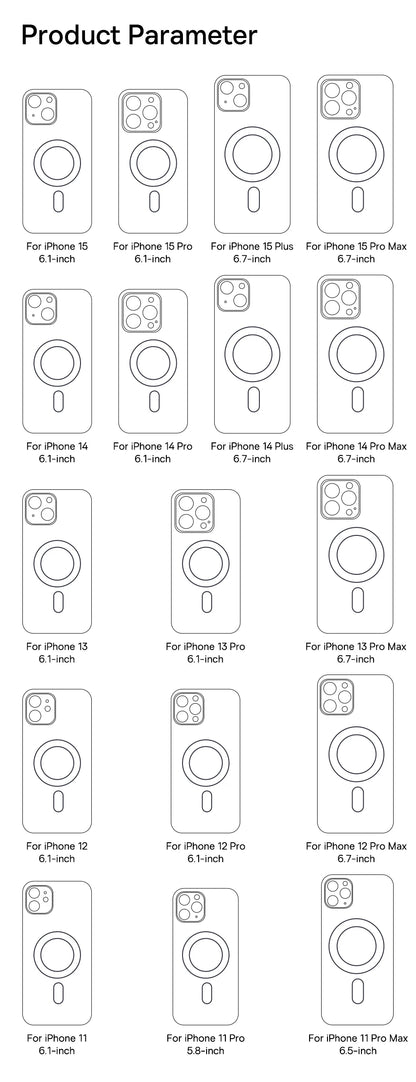 Product Parameter

For iPhone 15
6.1-inch

For iPhone 15 Pro
6.1-inch

For iPhone 15 Plus
6.7-inch

For iPhone 15 Pro Max
6.7-inch

For iPhone 14
6.1-inch

For iPhone 14 Pro
6.1-inch

For iPhone 14 Plus
6.7-inch

For iPhone 14 Pro Max
6.7-inch

For iPhone 13
6.1-inch

For iPhone 13 Pro
6.1-inch

For iPhone 13 Pro Max
6.7-inch

For iPhone 12
6.1-inch

For iPhone 12 Pro
6.1-inch

For iPhone 12 Pro Max
6.7-inch

For iPhone 11
6.1-inch

For iPhone 11 Pro
5.8-inch

For iPhone 11 Pro Max
6.5-inch